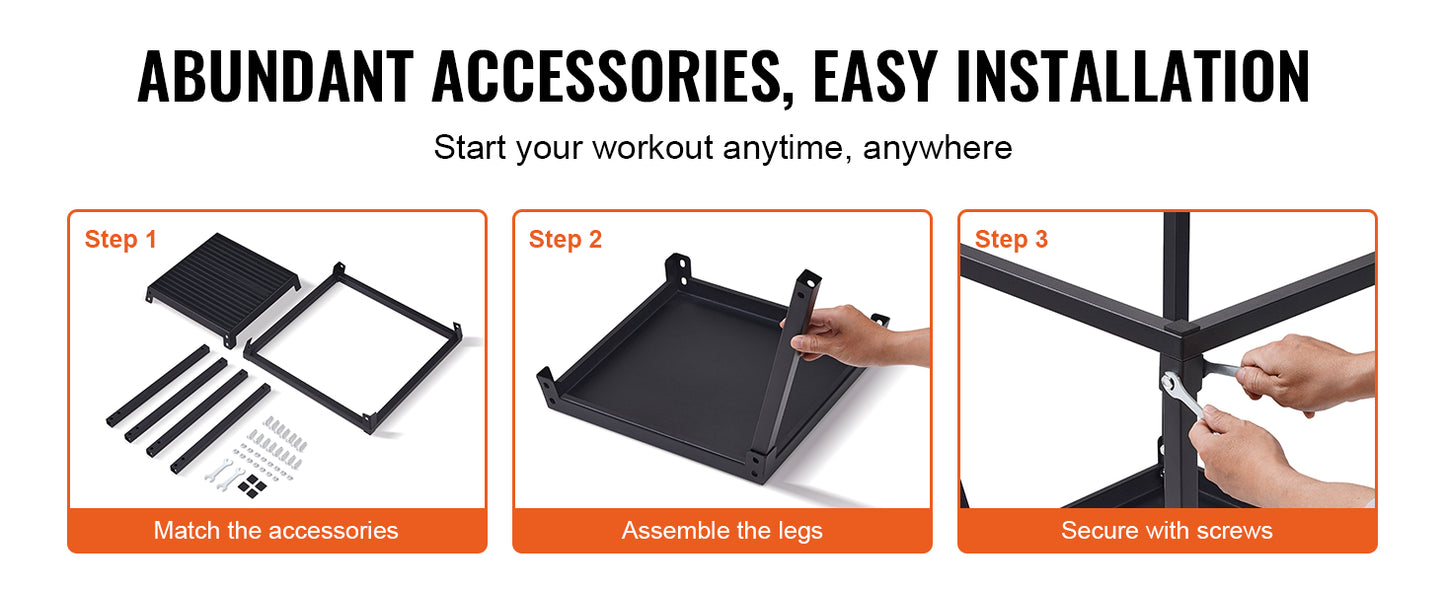 ABUNDANT ACCESSORIES, EASY INSTALLATION

Start your workout anytime, anywhere

Step 1

Match the accessories

Step 2

Assemble the legs

Step 3

Secure with screws