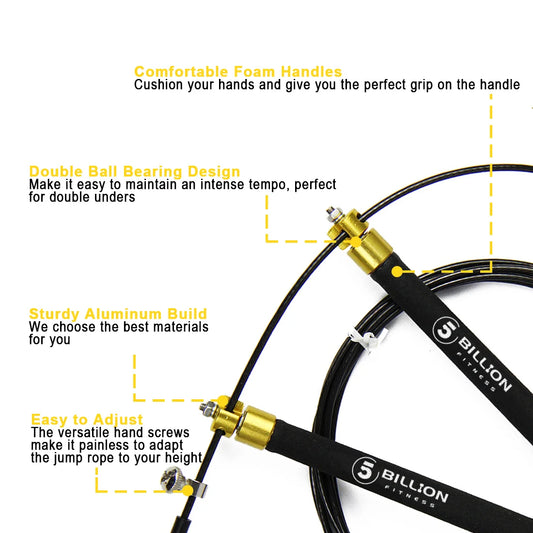 Comfortable Foam Handles
Cushion your hands and give you the perfect grip on the handle

Double Ball Bearing Design
Make it easy to maintain an intense tempo, perfect for double unders

Sturdy Aluminum Build
We choose the best materials for you

Easy to Adjust
The versatile hand screws make it painless to adapt the jump rope to your height

5 BILLION FITNESS

5 BILLION FITNESS