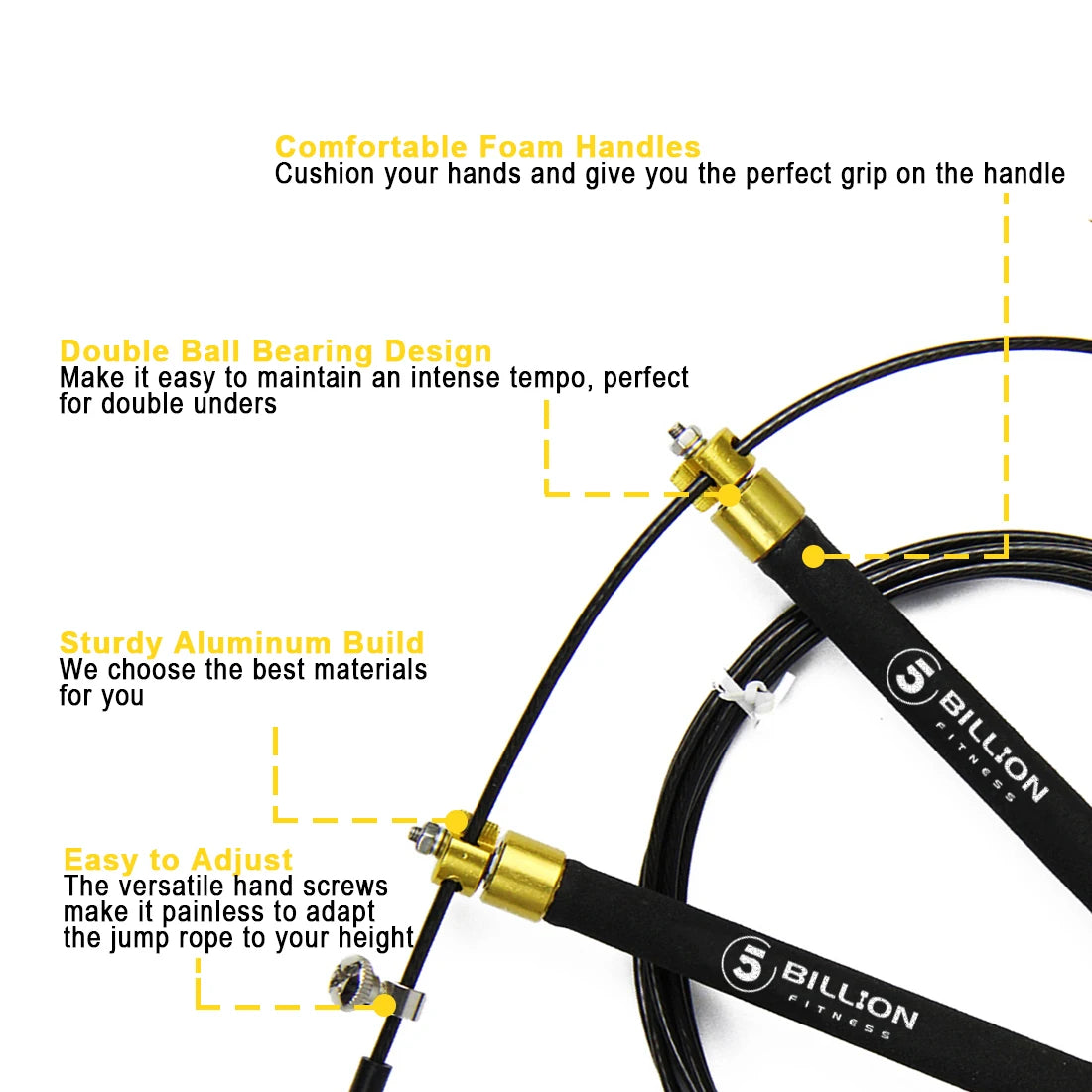 Comfortable Foam Handles
Cushion your hands and give you the perfect grip on the handle

Double Ball Bearing Design
Make it easy to maintain an intense tempo, perfect for double unders

Sturdy Aluminum Build
We choose the best materials for you

Easy to Adjust
The versatile hand screws make it painless to adapt the jump rope to your height

5 BILLION FITNESS

5 BILLION FITNESS