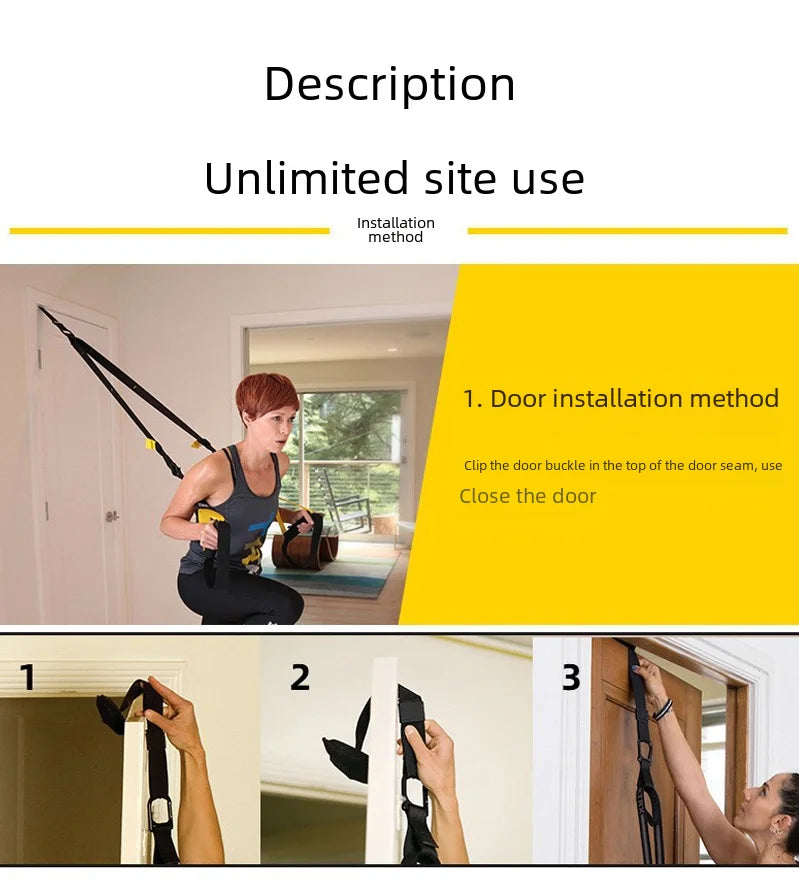 Description

Unlimited site use

Installation method

1. Door installation method

Clip the door buckle in the top of the door seam, use

Close the door

1

2

3